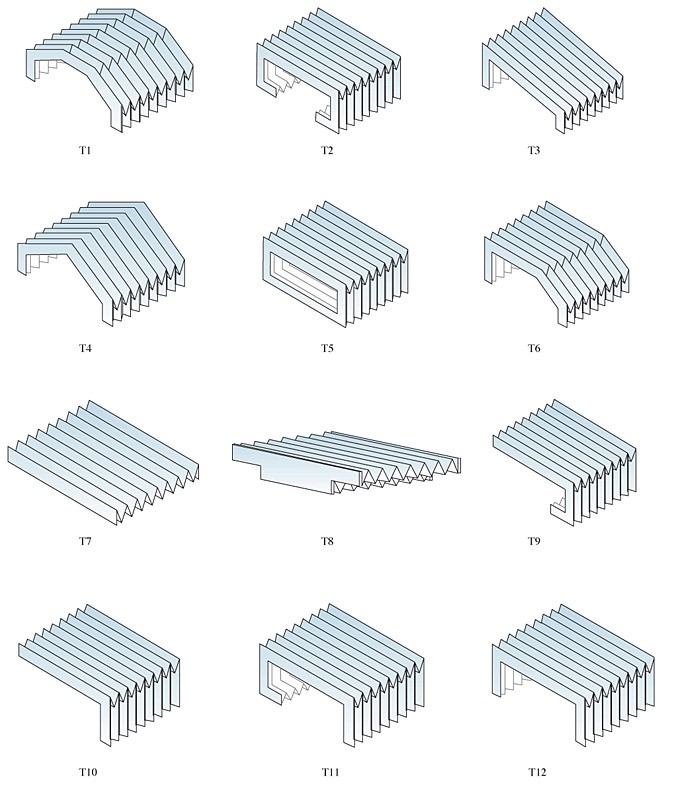 T1

T2

T3

T4

T5

T6

T7

T8

T9

T10

T11

T12